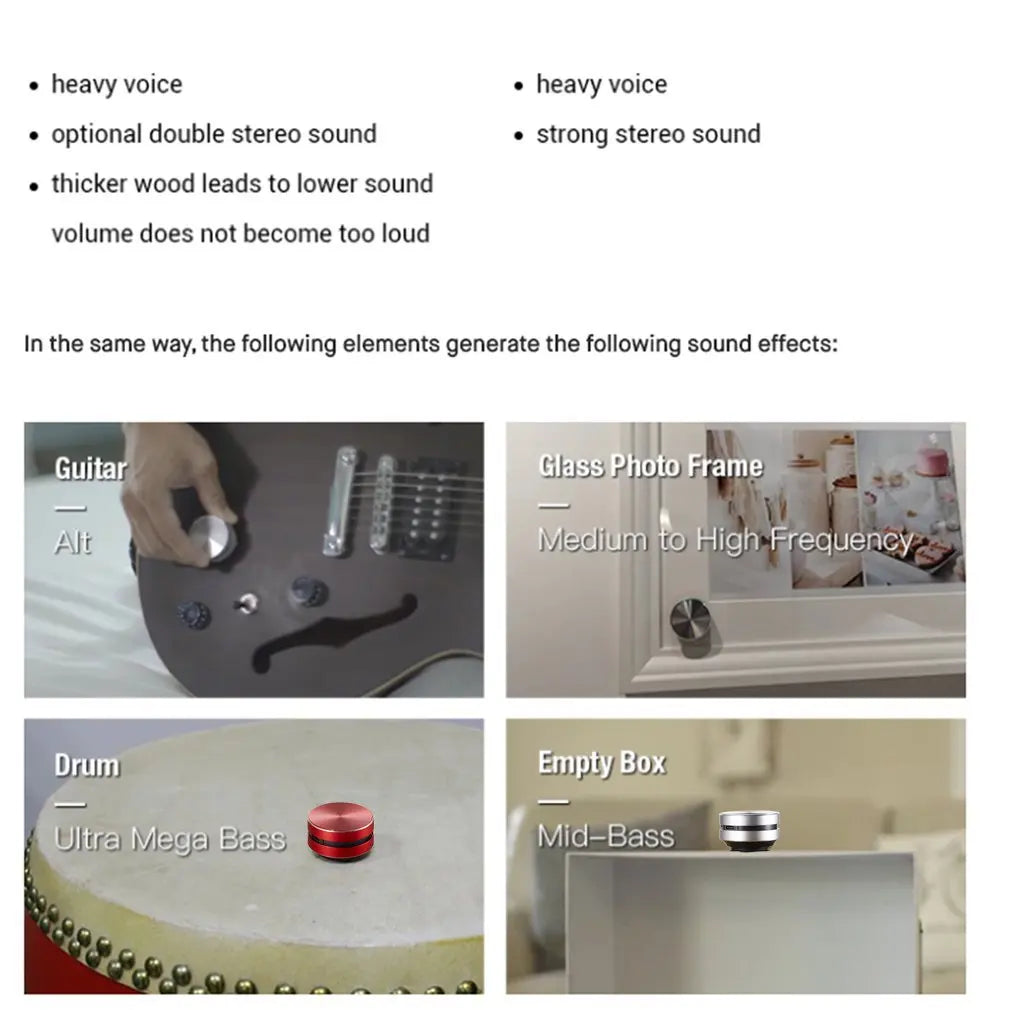 - heavy voice
- optional double stereo sound
- thicker wood leads to lower sound volume does not become too loud

- heavy voice
- strong stereo sound

In the same way, the following elements generate the following sound effects:

Guitar
—
Alt

Glass Photo Frame
—
Medium to High Frequency

Drum
—
Ultra Mega Bass

Empty Box
—
Mid–Bass